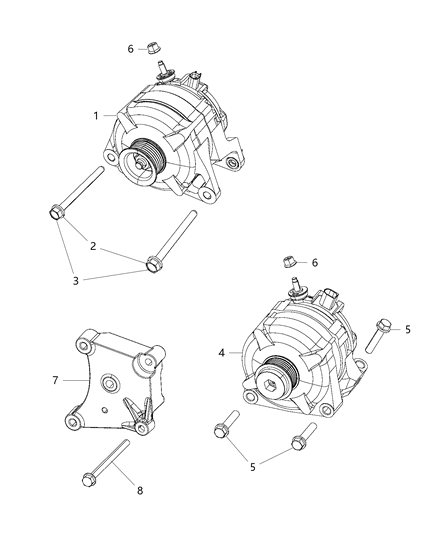 6
1
2
3
6
5
4
7
5
8