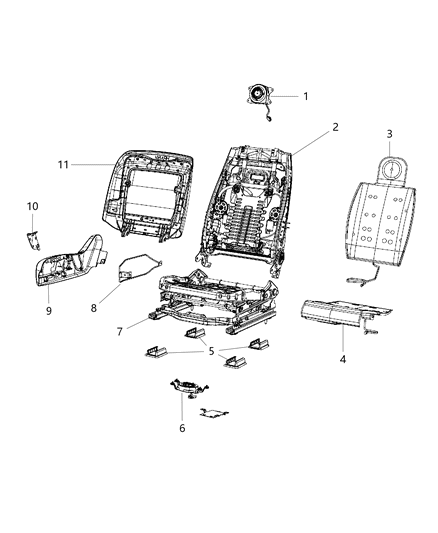 1
2
3
11
10
9
8
7
5
4
6