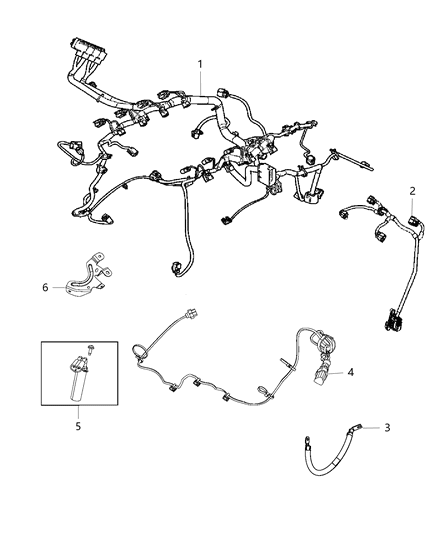 1
2
6
4
5
3