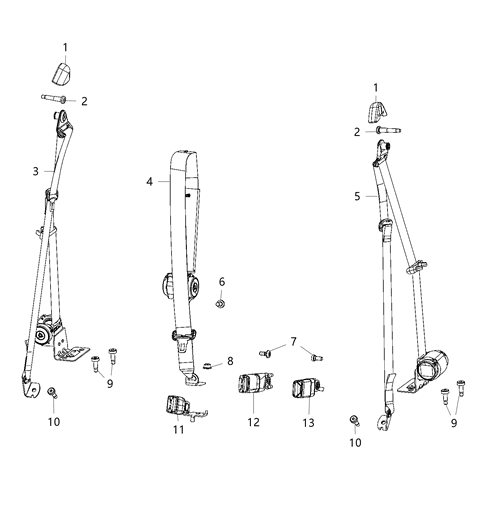 1
2
3
4
6
7
8
9
10
11
12
13
1
2
5
9
10