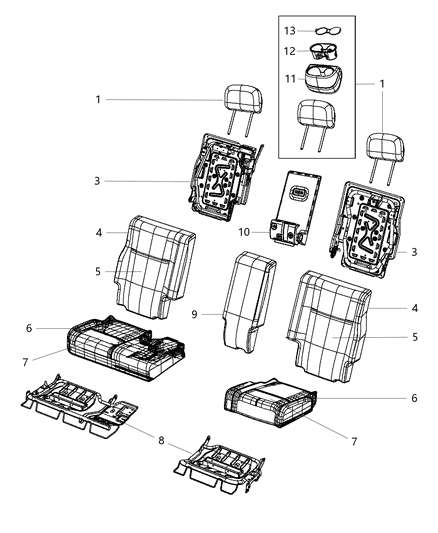 13
12
11
1
1
1
3
10
3
4
5
9
4
5
6
7
6
7
8