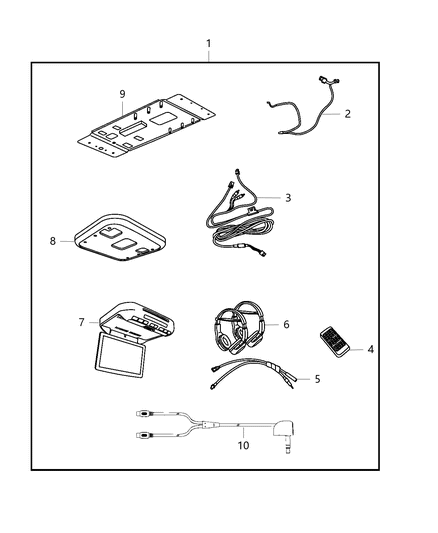 1
9
2
3
8
7
6
4
5
10