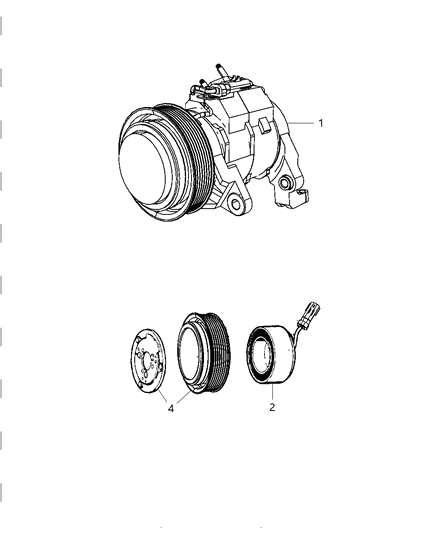 1

4

2