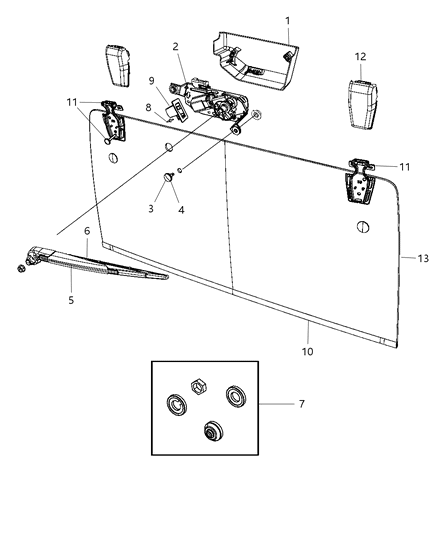 1
2
12
9
11
8
11
3
4
6
13
5
10
7