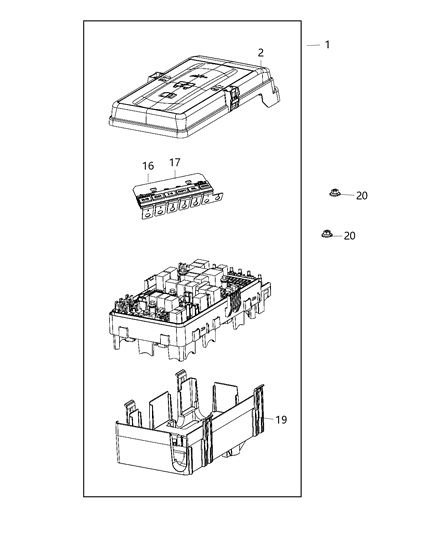 1
2
16
17
20
20
19