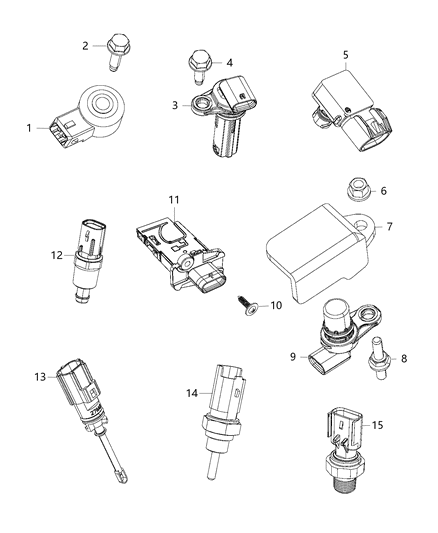 2
4
5
3
1
6
11
7
12
10
9
8
13
14
15