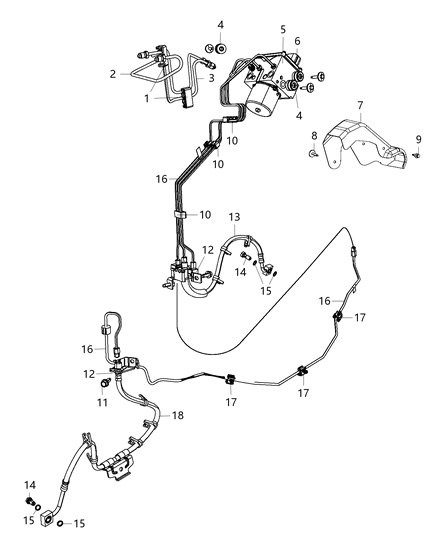 4
5
6
2
3
1
4
7
10
8
9
10
16
10
13
12
14
15
16
17
16
12
11
17
17
18
14
15
15