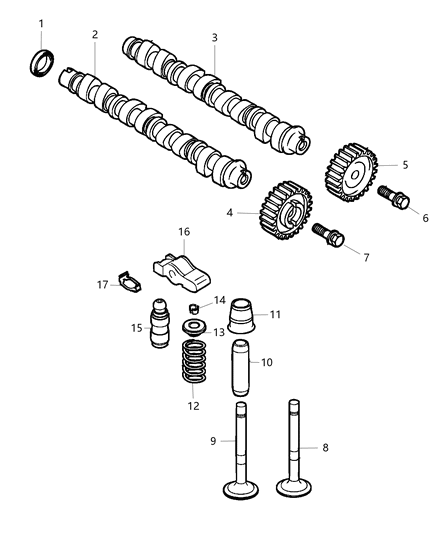 1
2
3
5
6
4
7
16
17
14
11
15
13
10
12
9
8