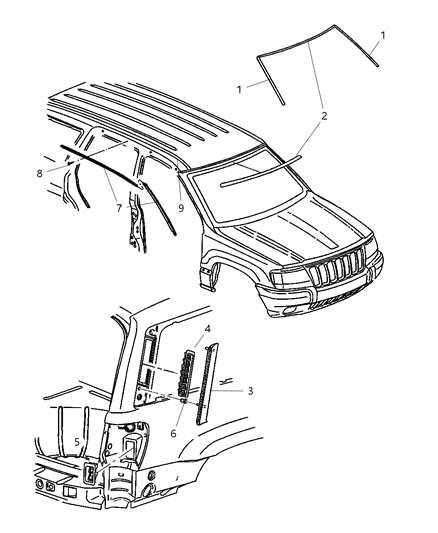 1
1
2
8
7
9
4
3
6
5