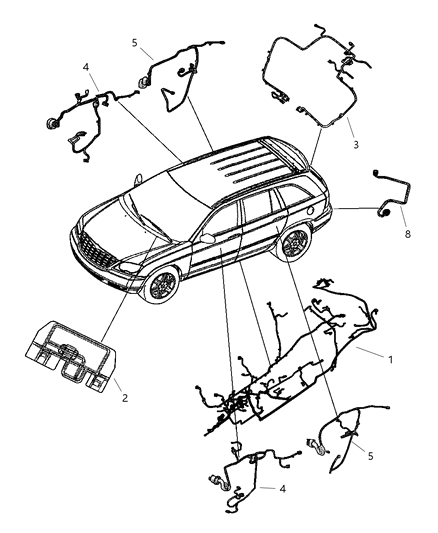 5
4
3
8
1
2
5
4