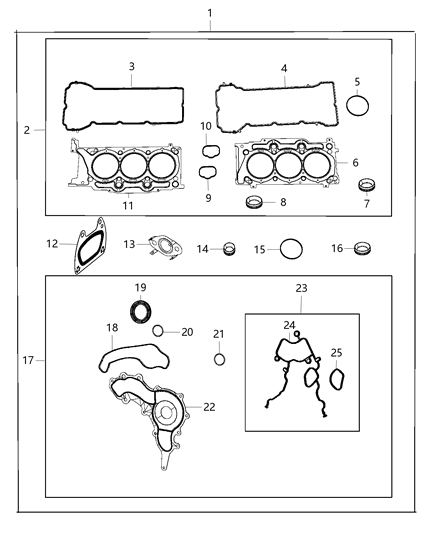 1
2
3
4
5
10
6
9
11
8
7
12
13
14
15
16
17
19
23
18
20
21
24
25
22