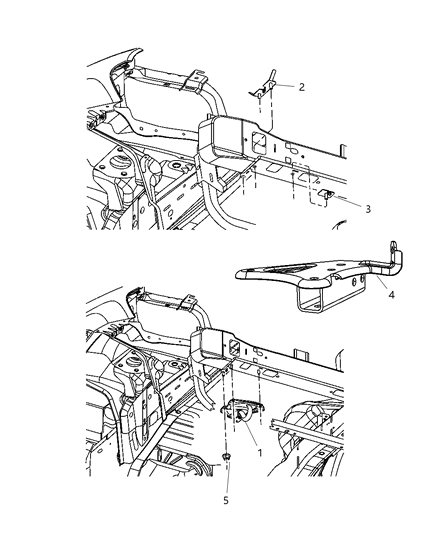 2
3
4
1
5