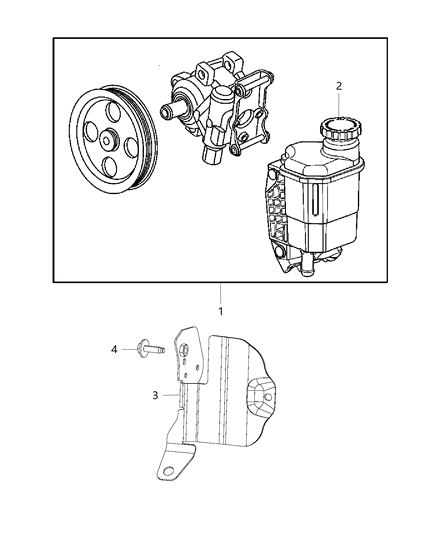 2
1
4
3