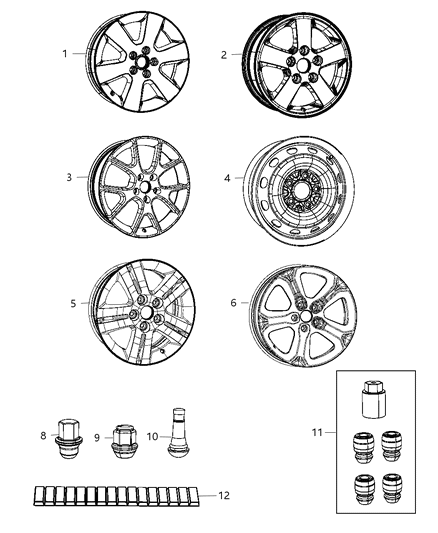 1
2
3
4
5
6
8
9
10
11
12