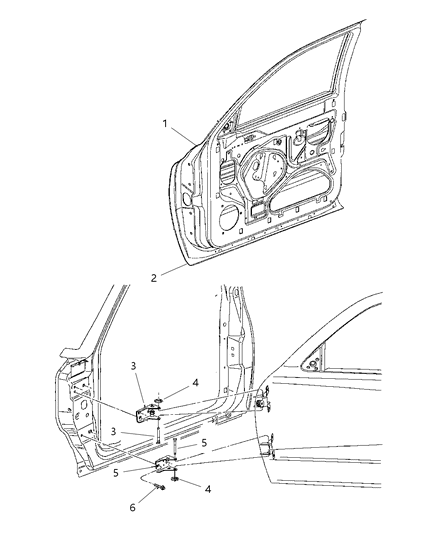 1
2
3
4
3
5
5
4
6