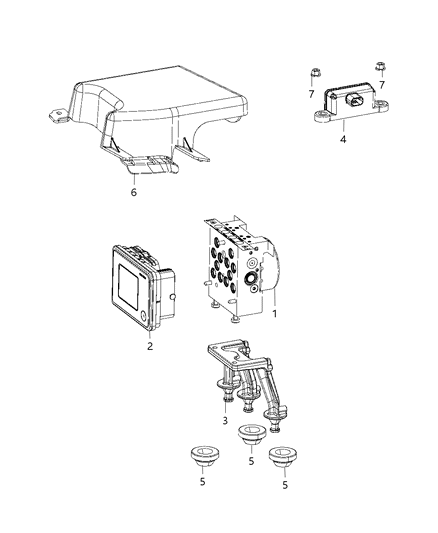 7
7
4
6
1
2
3
5
5
5