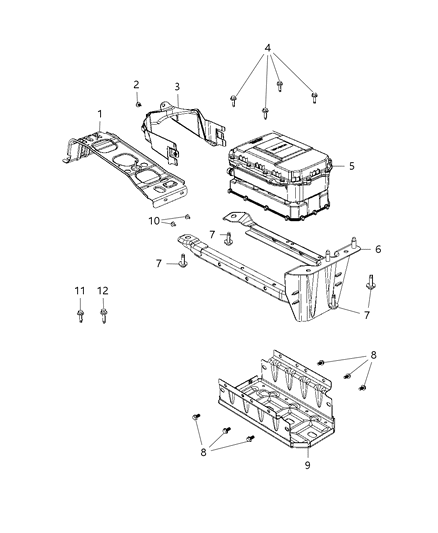 4
2
3
1
5
10
7
6
7
11
12
7
8
8
9