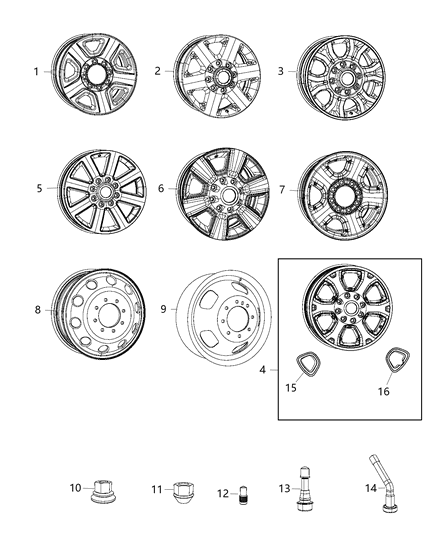 1
2
3
5
6
7
8
9
4
15
16
10
11
12
13
14