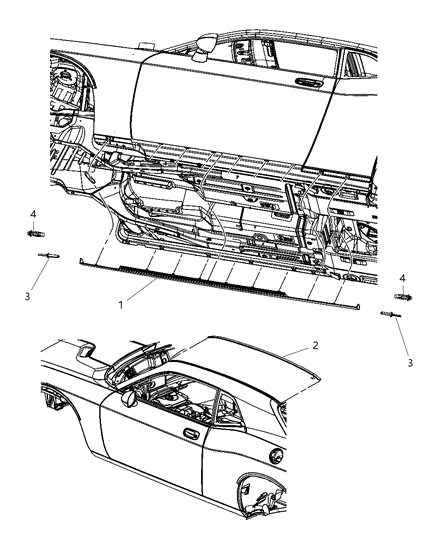 4
3
1
4
3
2