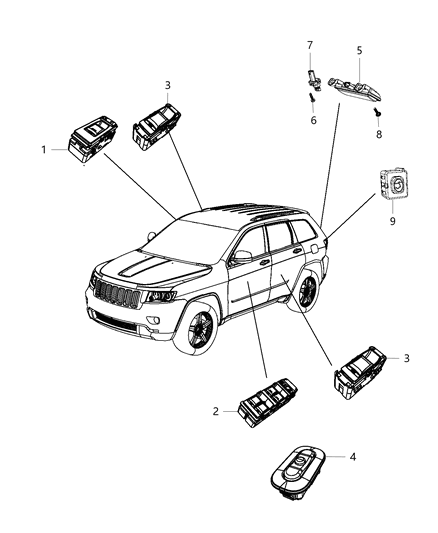 7
5
3
6
8
1
9
3
2
4