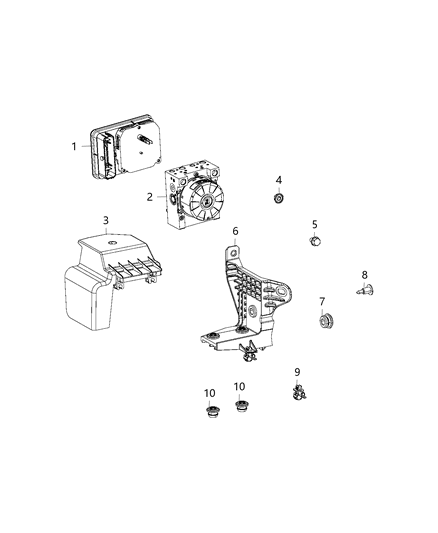 1
2
3
4
5
6
7
8
9
10
10