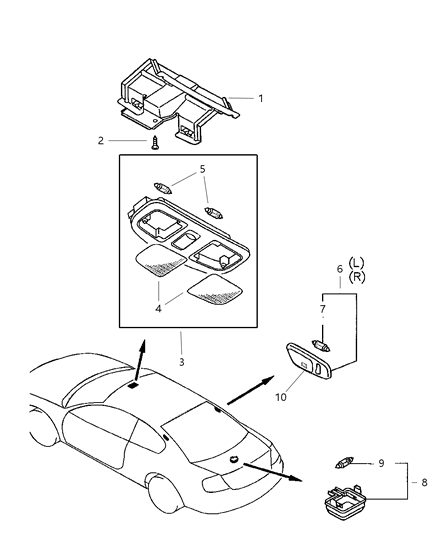 1
2
5
4
3
6 (L)
(R)
7
10
9
8