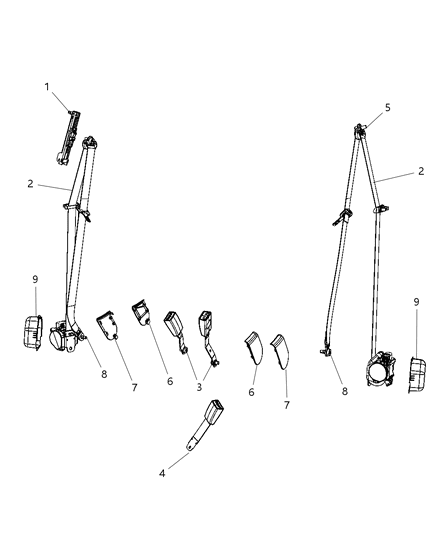 1
5
2
2
9
9
8
7
6
3
6
7
8
4