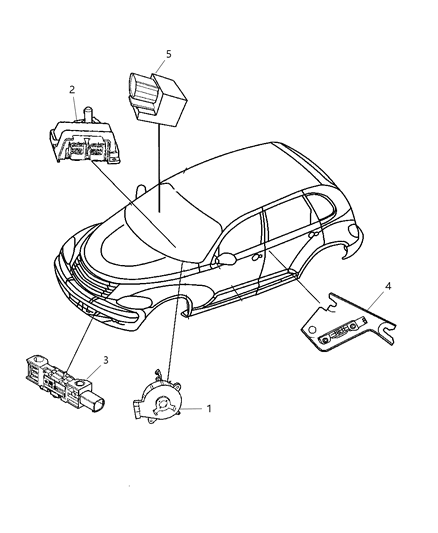 5
2
4
3
1