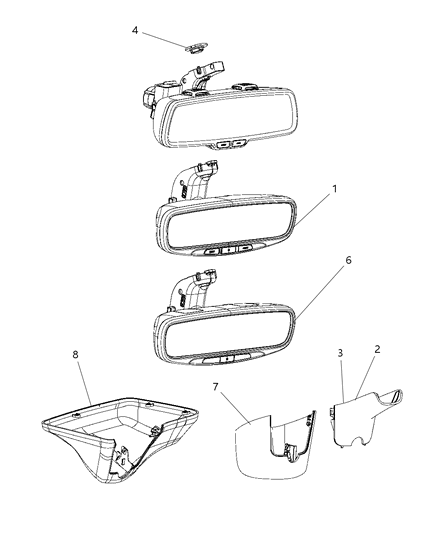 4
1
6
8
3
2
7