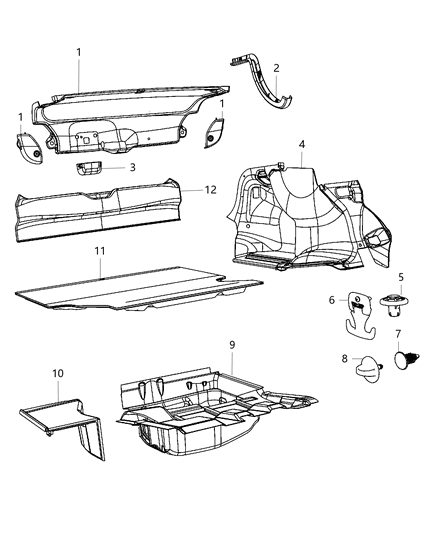 1
2
1
1
3
4
12
11
5
6
7
8
9
10