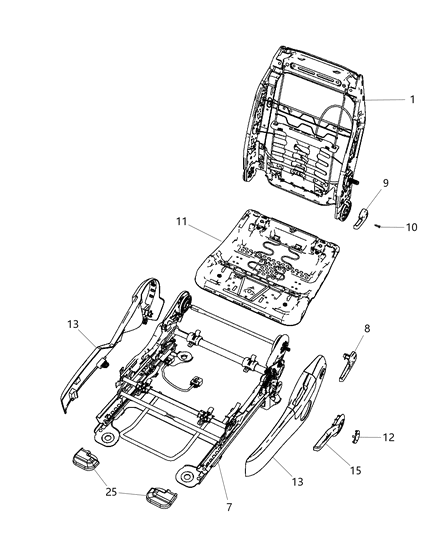 1
9
10
11
13
8
12
15
13
25
7