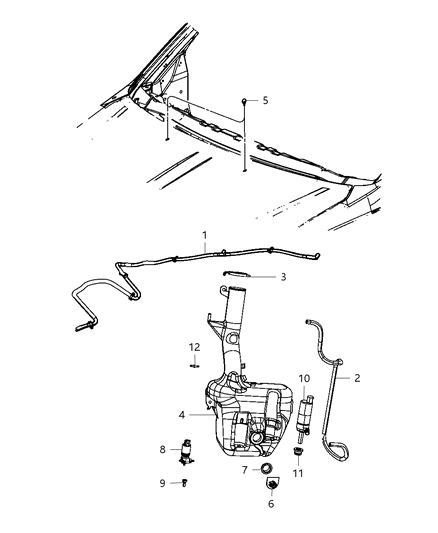 5
1
3
12
10
2
4
8
7
11
9
6