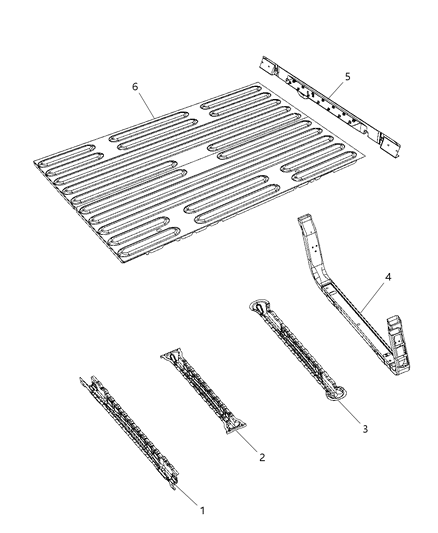 6
5
4
3
2
1