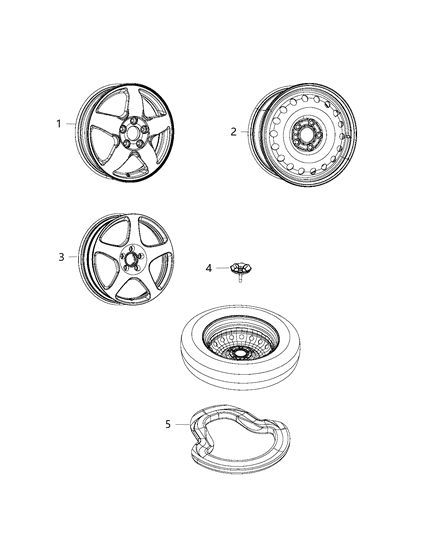 1
2
3
4
5