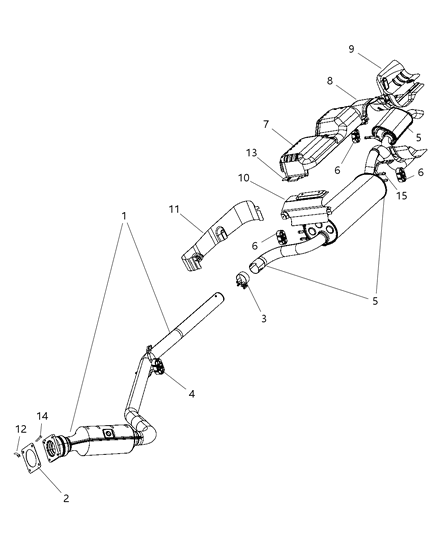 9
8
7
5
13
6
6
10
15
11
1
6
5
3
4
14
12
2