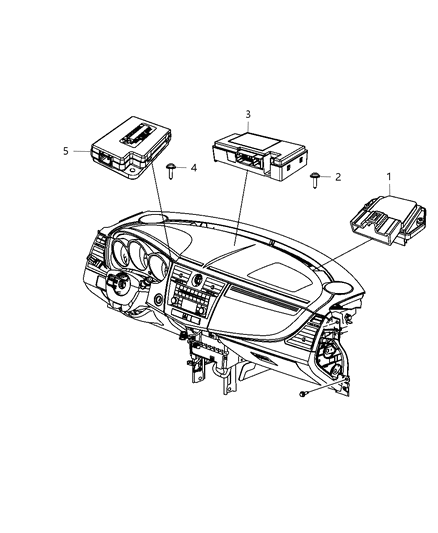 3
5
4
2
1