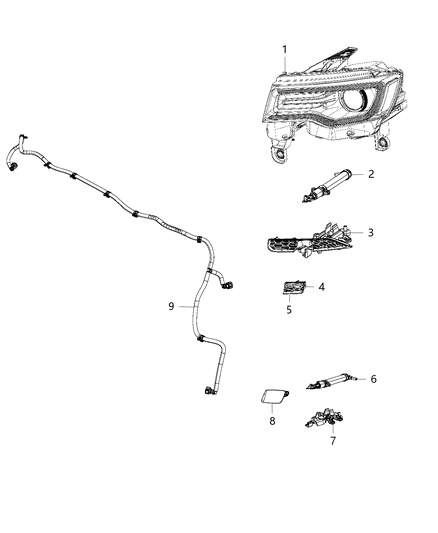 1
2
3
4
5
9
6
8
7