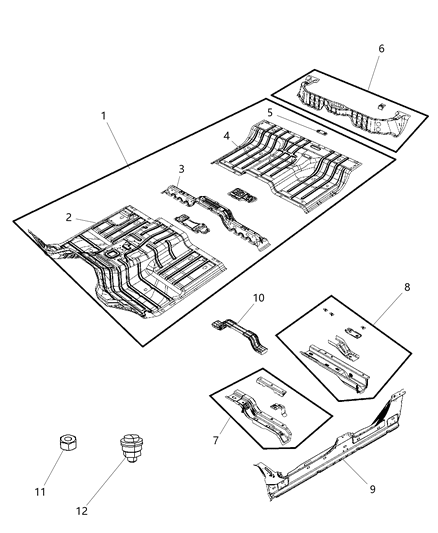 6
1
5
4
3
2
10
8
7
11
12
9