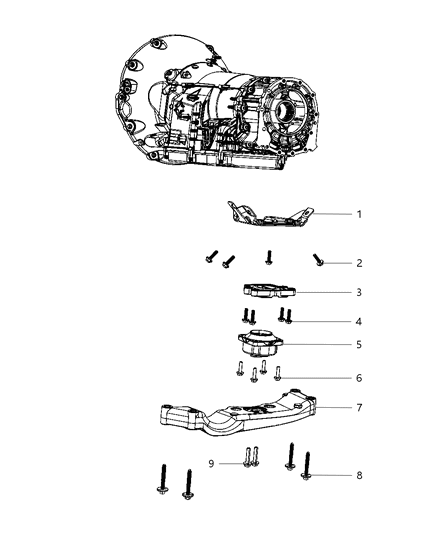 1
2
3
4
5
6
7
9
8