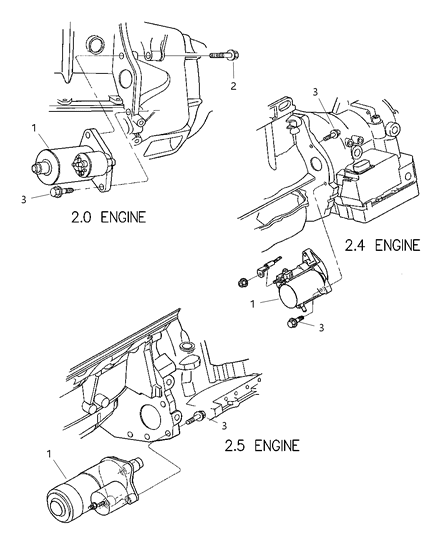 2

1

3

2.0 ENGINE

3

2.4 ENGINE

1

3

3

2.5 ENGINE

1