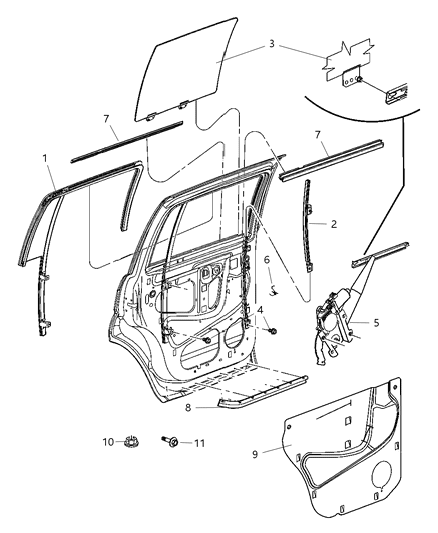 3
7
7
1
2
6
4
5
8
10
11
9