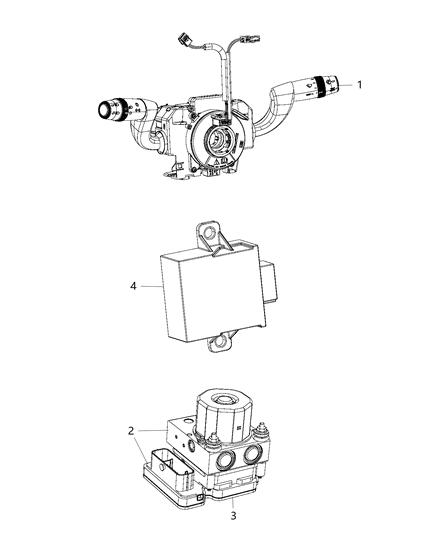 1

4

2

3