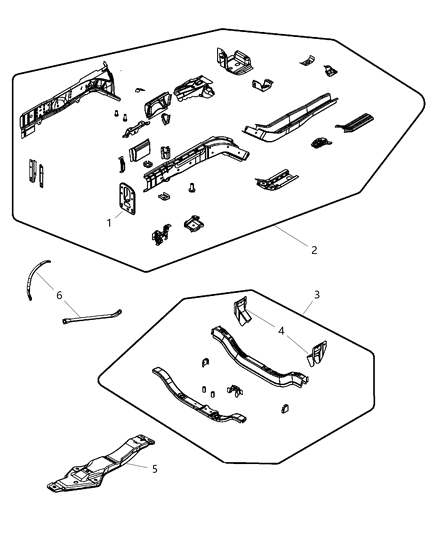 1
2
6
3
4
5