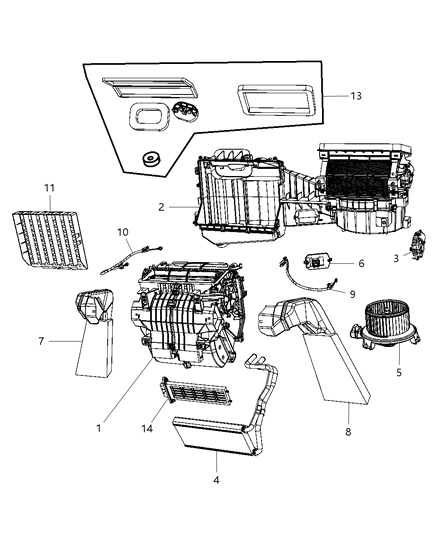 13
11
2
10
3
6
9
7
5
1
14
8
4