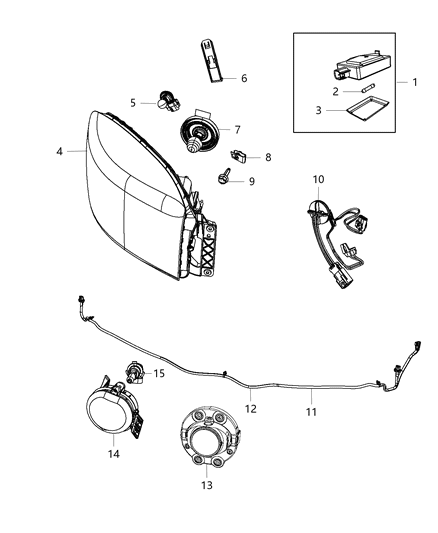 6
1
2
3
5
7
4
8
9
10
15
12
11
14
13