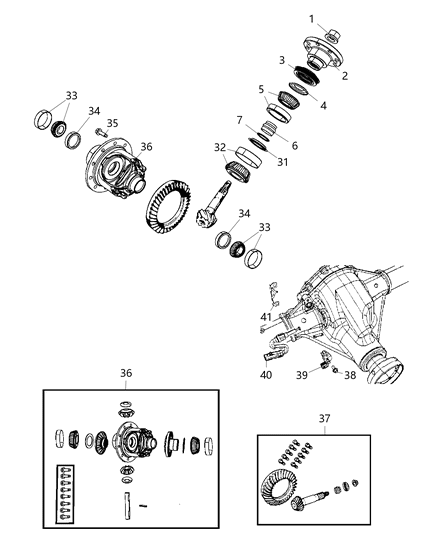 1
2
3
4
5
6
7
31
32
33
34
35
36
34
33
41
40
39
38
36
37