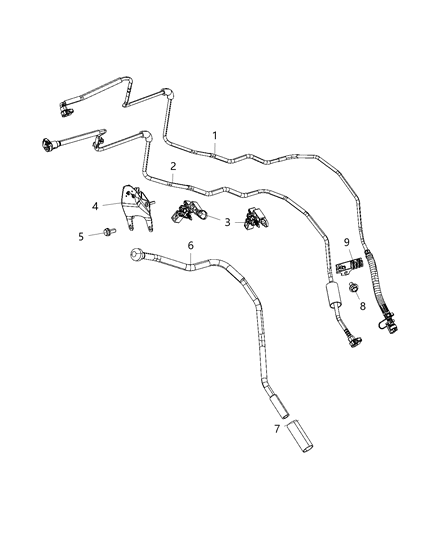 1
2
4
3
5
6
9
8
7