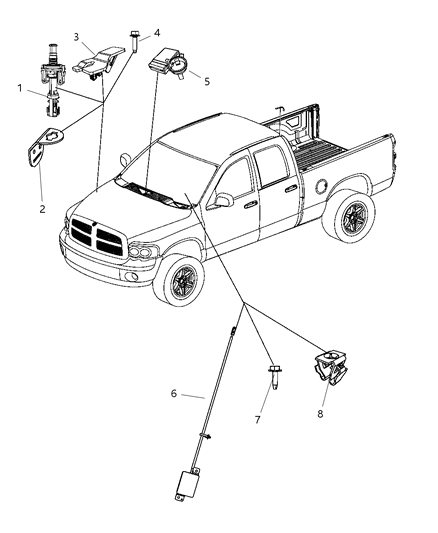 3
4
1
5
2
6
7
8