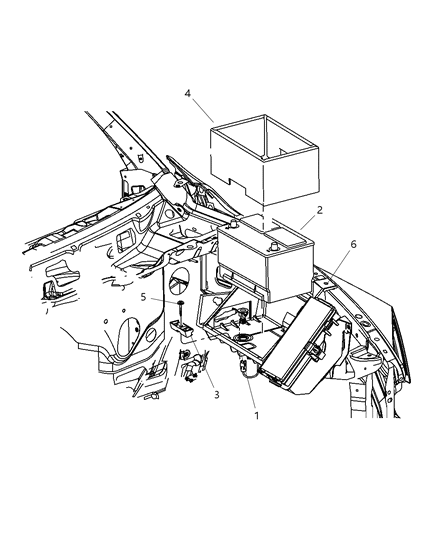 4
2
6
5
3
1