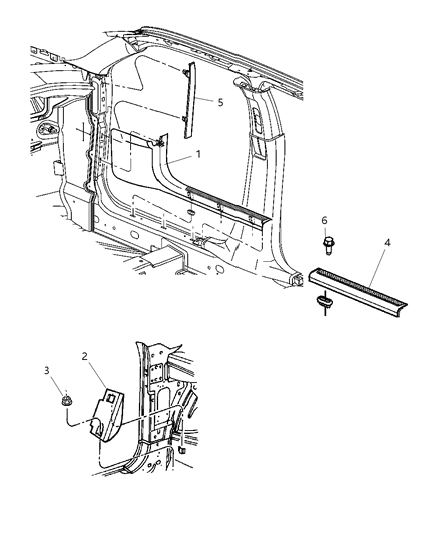 5
1
6
4
2
3